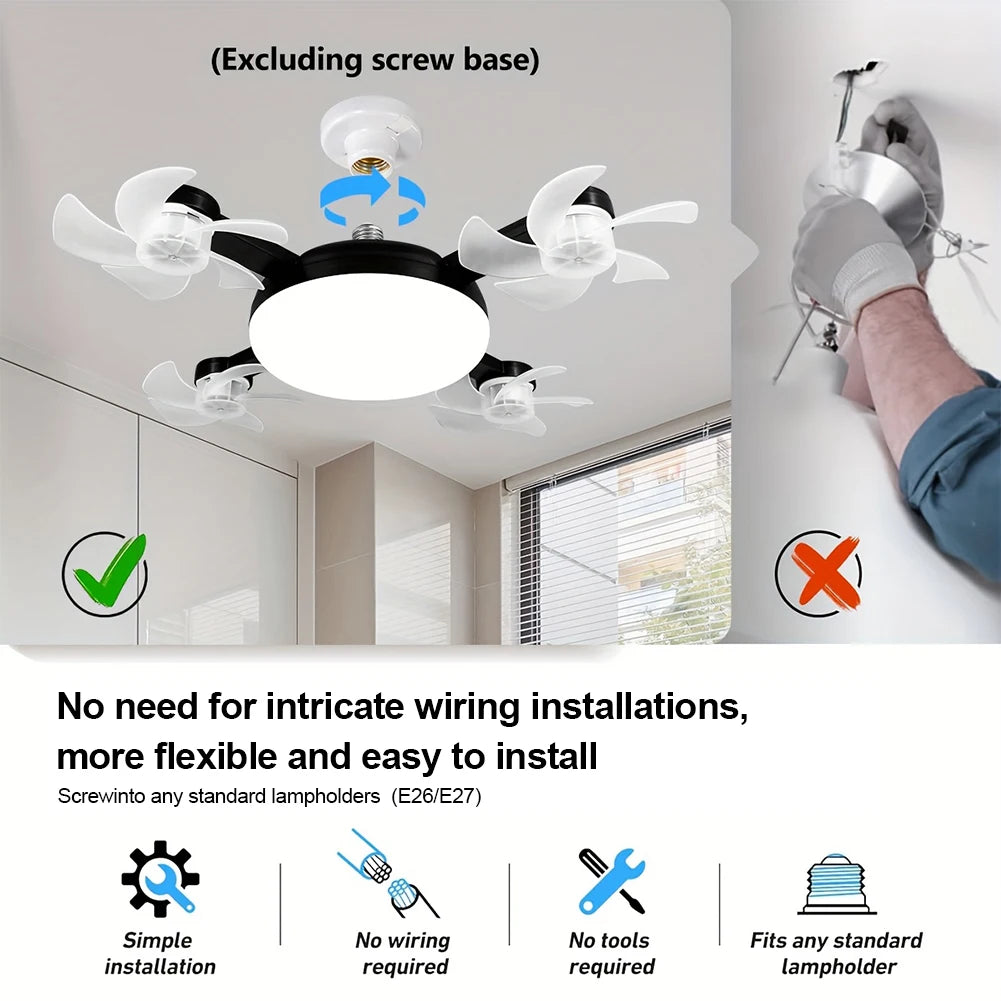 (Excluding screw base)

No need for intricate wiring installations, more flexible and easy to install

Screwinto any standard lampholders (E26/E27)

Simple installation

No wiring required

No tools required

Fits any standard lampholder