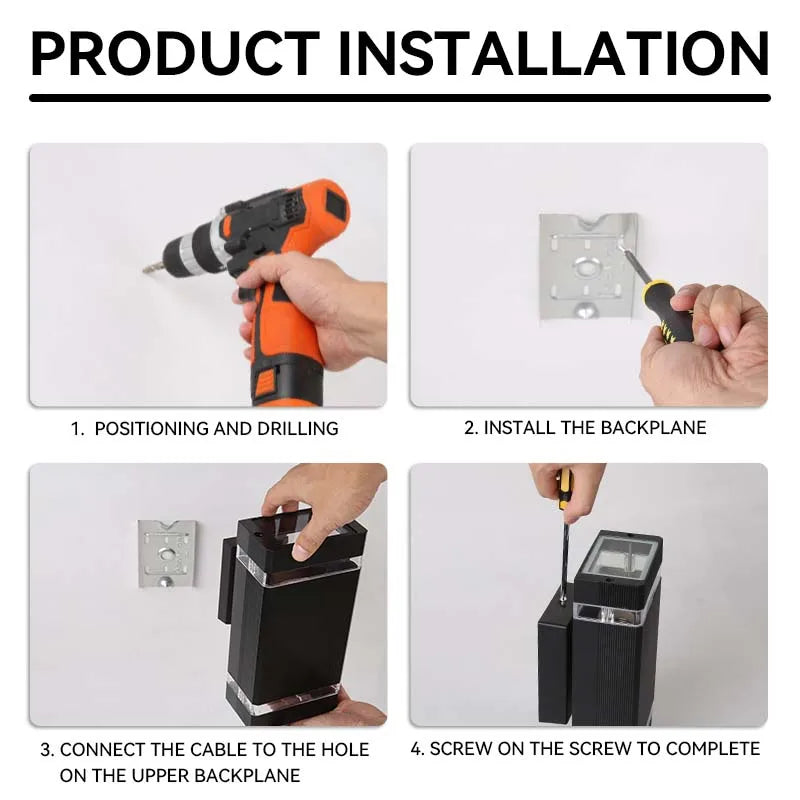 PRODUCT INSTALLATION

1. POSITIONING AND DRILLING

2. INSTALL THE BACKPLANE

3. CONNECT THE CABLE TO THE HOLE ON THE UPPER BACKPLANE

4. SCREW ON THE SCREW TO COMPLETE